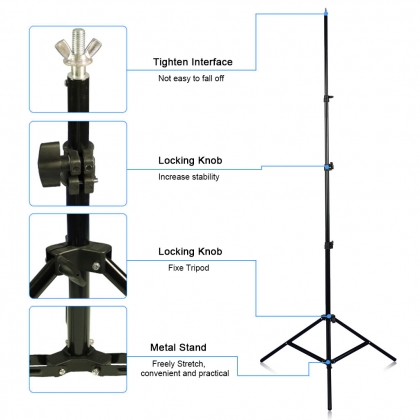 Tighten Interface
Not easy to fall off

Locking Knob
Increase stability

Locking Knob
Fixe Tripod

Metal Stand
Freely Stretch, convenient and practical