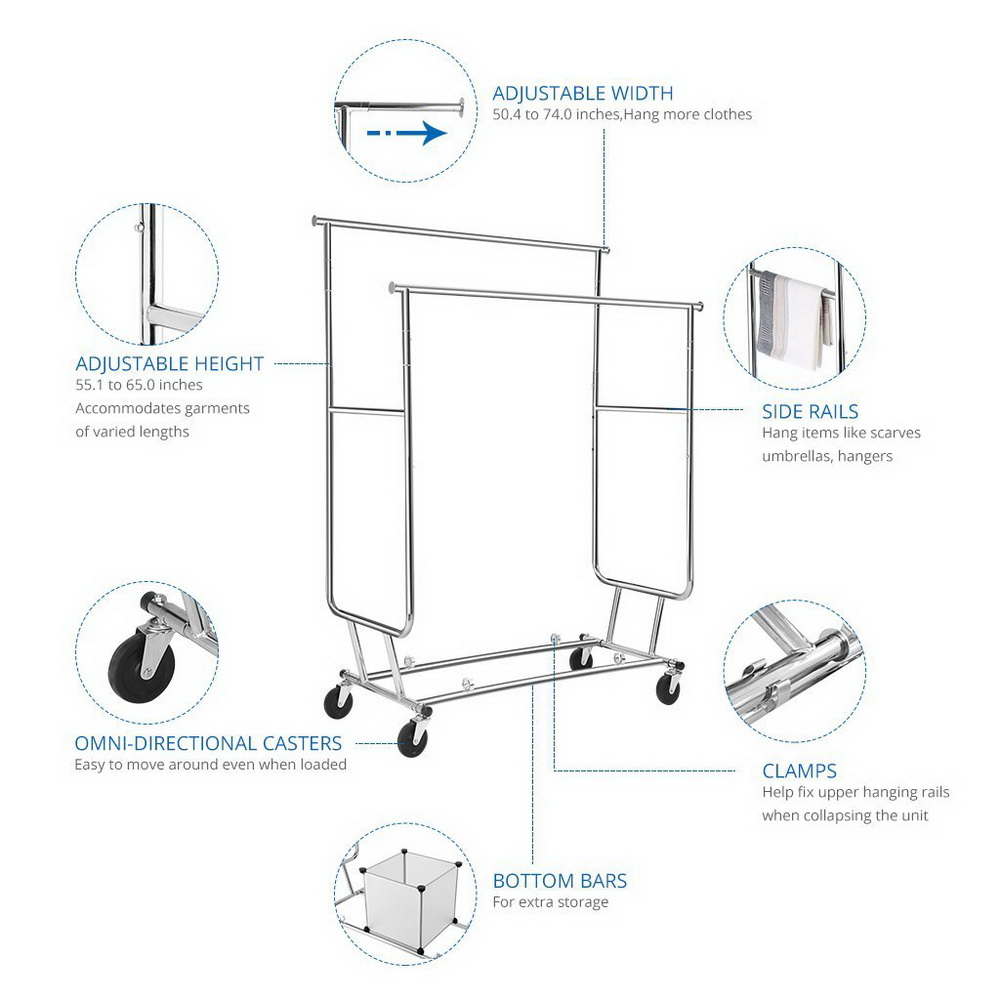 ADJUSTABLE WIDTH
50.4 to 74.0 inches,Hang more clothes

ADJUSTABLE HEIGHT
55.1 to 65.0 inches
Accommodates garments of varied lengths

SIDE RAILS
Hang items like scarves umbrellas, hangers

OMNI-DIRECTIONAL CASTERS
Easy to move around even when loaded

CLAMPS
Help fix upper hanging rails when collapsing the unit

BOTTOM BARS
For extra storage