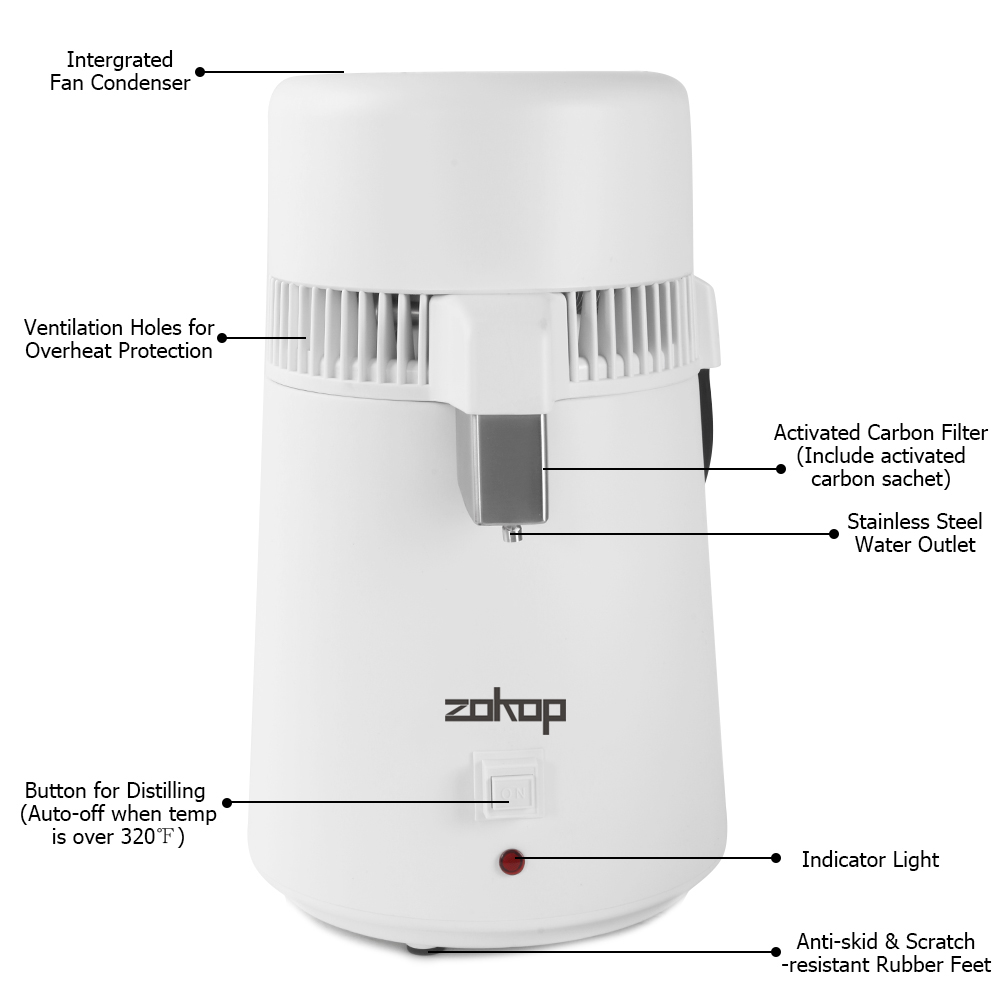 Intergrated Fan Condenser

Ventilation Holes for Overheat Protection

Activated Carbon Filter (Include activated carbon sachet)

Stainless Steel Water Outlet

zokop

Button for Distilling (Auto-off when temp is over 320℉)

Indicator Light

Anti-skid & Scratch -resistant Rubber Feet