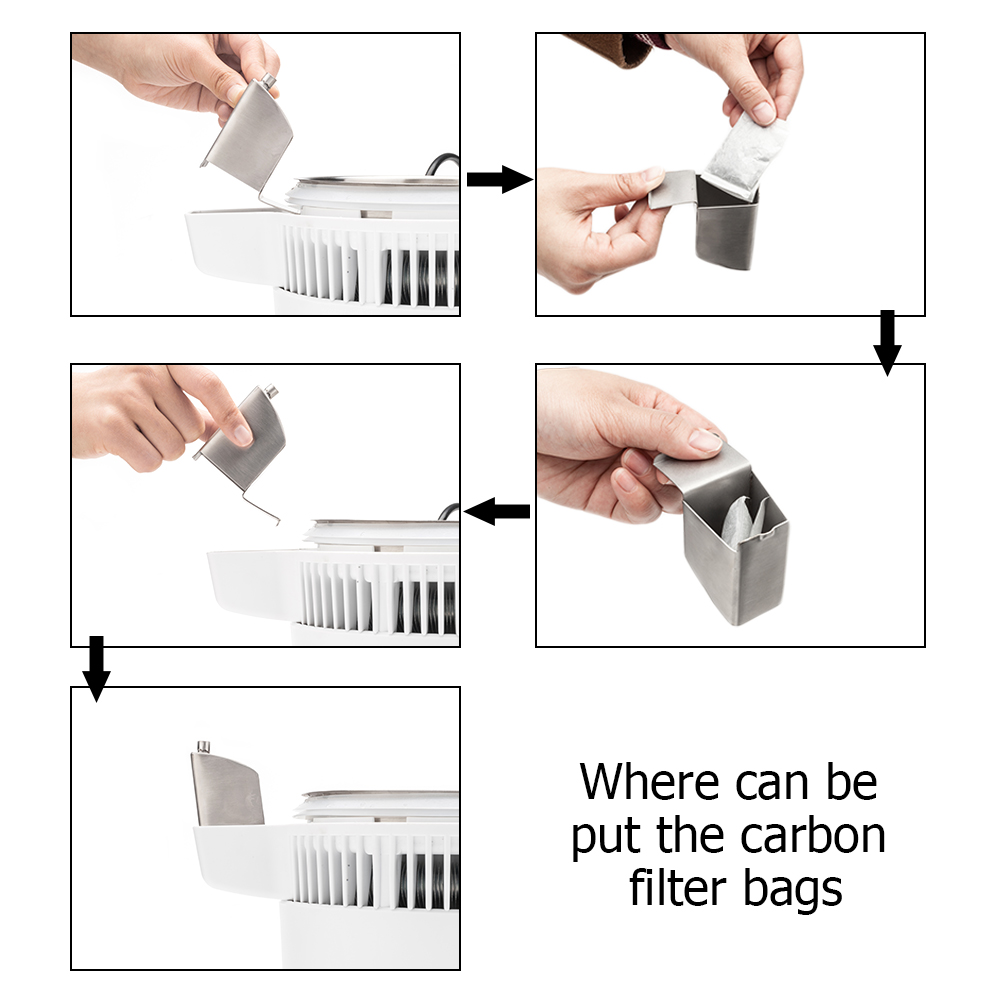 Where can be put the carbon filter bags