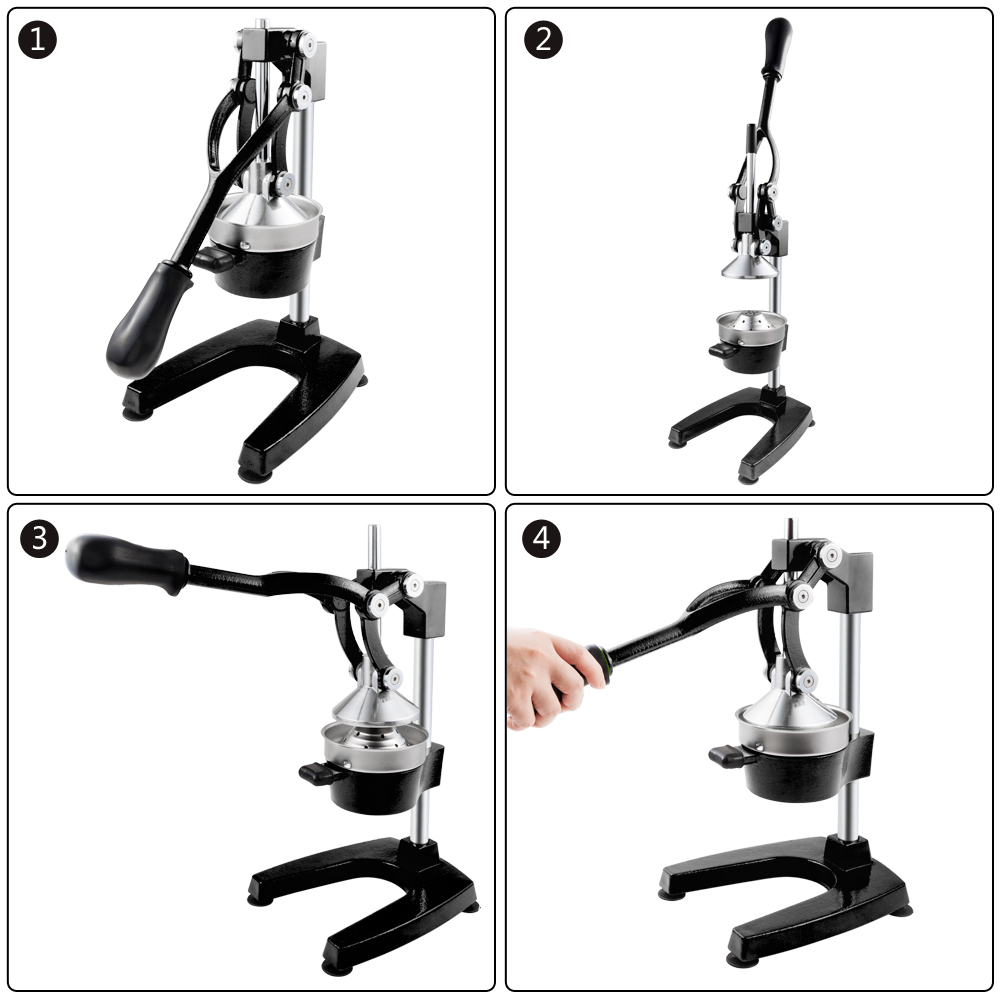 1

2

3

4