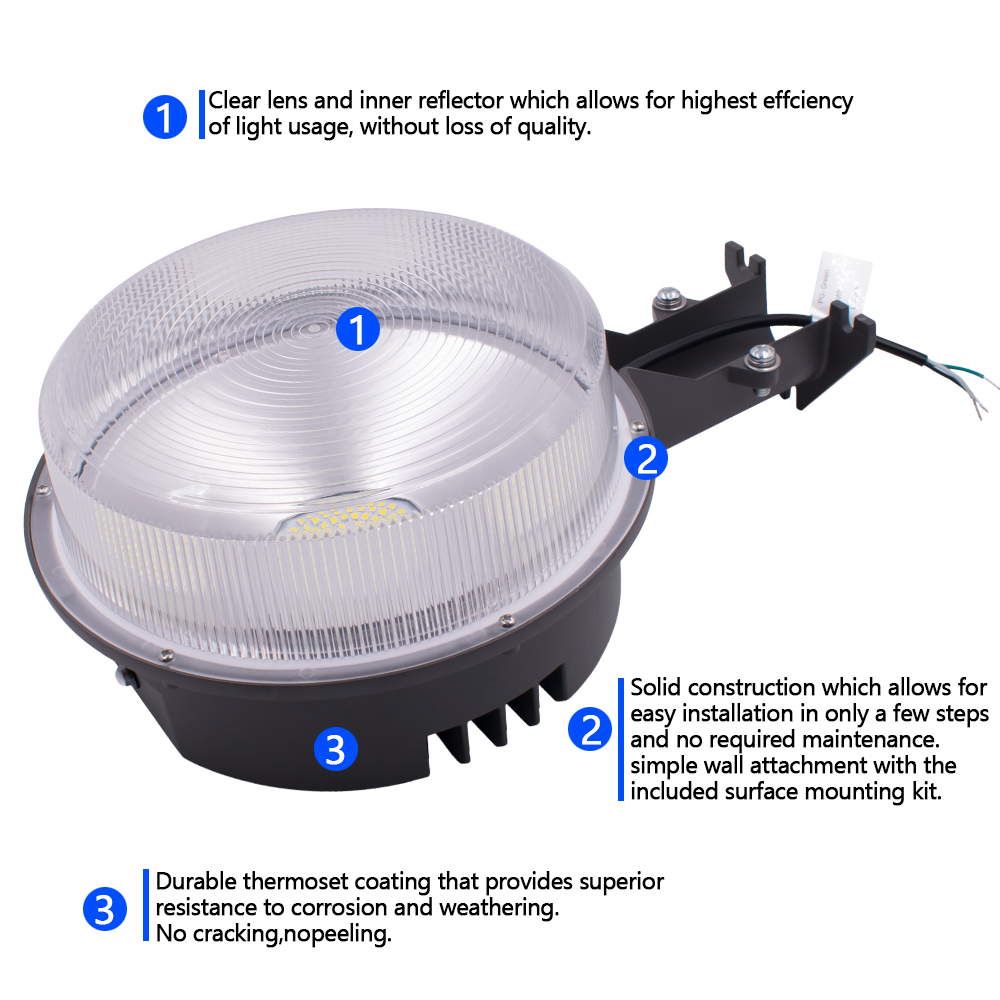 1 Clear lens and inner reflector which allows for highest effciency of light usage, without loss of quality.

1

2

3

2 Solid construction which allows for easy installation in only a few steps and no required maintenance. simple wall attachment with the included surface mounting kit.

3 Durable thermoset coating that provides superior resistance to corrosion and weathering. No cracking,nopeeling.